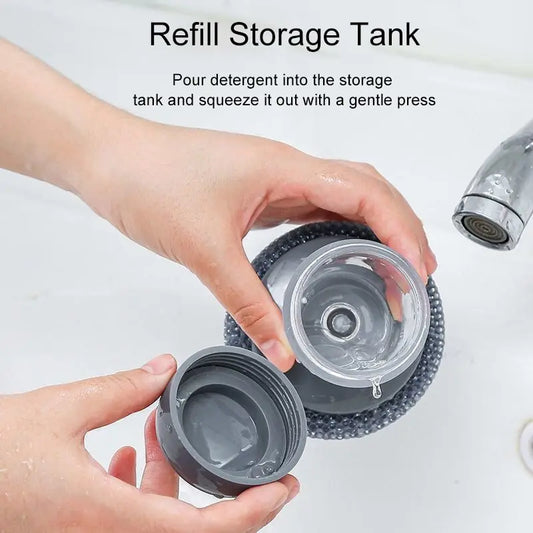 Refill Storage Tank

Pour detergent into the storage tank and squeeze it out with a gentle press